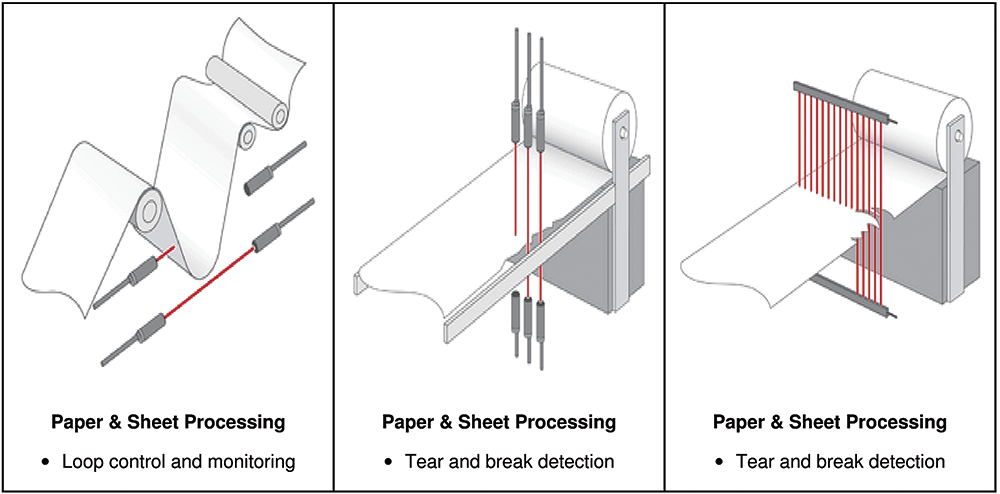 Paper & Sheet Processing

• Loop control and monitoring

Paper & Sheet Processing

• Tear and break detection

Paper & Sheet Processing

• Tear and break detection